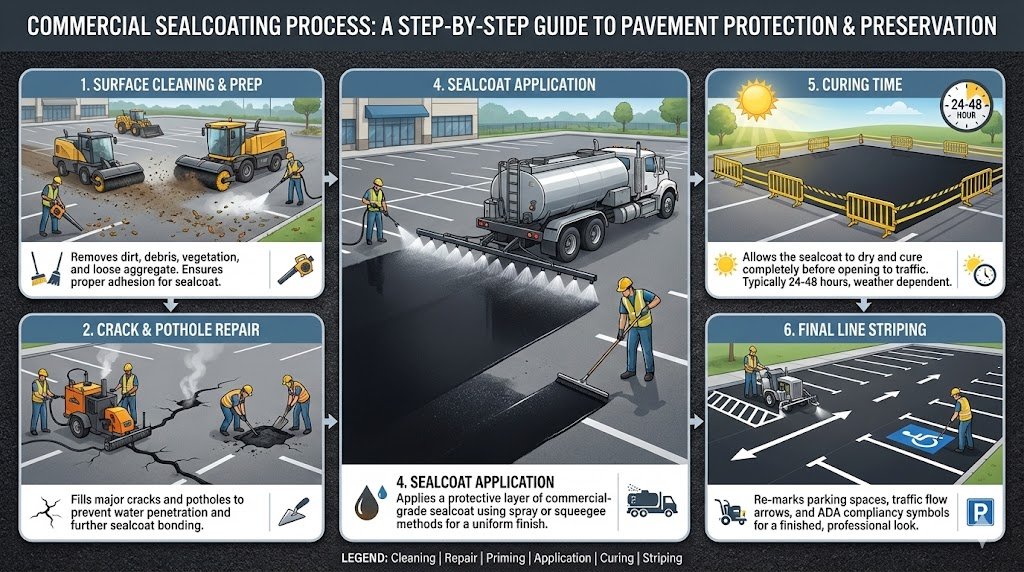 COMMERCIAL SEALCOATING PROCESS: A STEP-BY-STEP GUIDE TO PAVEMENT PROTECTION & PRESERVATION

1. SURFACE CLEANING & PREP

Removes dirt, debris, vegetation, and loose aggregate. Ensures proper adhesion for sealcoat.

2. CRACK & POTHOLE REPAIR

Fills major cracks and potholes to prevent water penetration and further sealcoat bonding.

4. SEALCOAT APPLICATION

4. SEALCOAT APPLICATION

Applies a protective layer of commercial-grade sealcoat using spray or squeegee methods for a uniform finish.

5. CURING TIME

24-48 HOUR

Allows the sealcoat to dry and cure completely before opening to traffic. Typically 24-48 hours, weather dependent.

6. FINAL LINE STRIPING

Re-marks parking spaces, traffic flow arrows, and ADA compliancy symbols for a finished, professional look.

P

LEGEND: Cleaning | Repair | Priming | Application | Curing | Striping